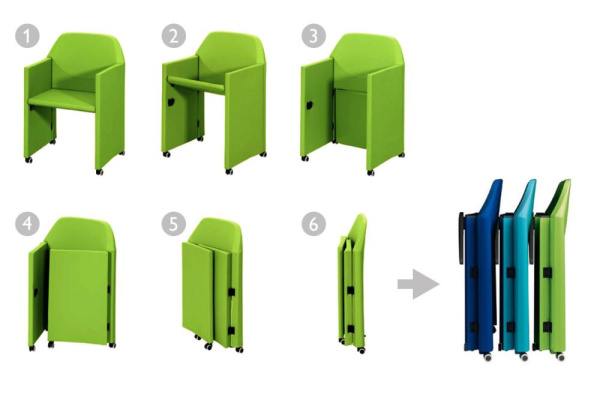 1
2
3
4
5
6